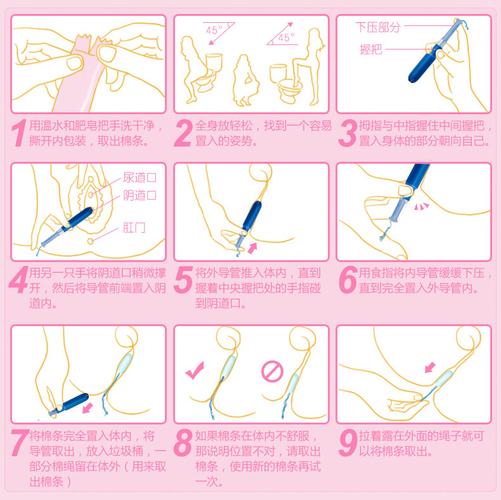 45°

45°

下压部分

握把

1 用温水和肥皂把手洗干净，撕开内包装，取出棉条。

2 全身放轻松，找到一个容易置入的姿势。

3 拇指与中指握住中间握把，置入身体的部分朝向自己。

尿道口

阴道口

肛门

4 用另一只手将阴道口稍微撑开，然后将导管前端置入阴道内。

5 将外导管推入体内，直到握着中央握把处的手指碰到阴道口。

6 用食指将内导管缓缓下压，直到完全置入外导管内。

7 将棉条完全置入体内，将导管取出，放入垃圾桶，一部分棉绳留在体外（用来取出棉条）

8 如果棉条在体内不舒服，那说明位置不对，请取出棉条，使用新的棉条再试一次。

9 拉着露在外面的绳子就可以将棉条取出。