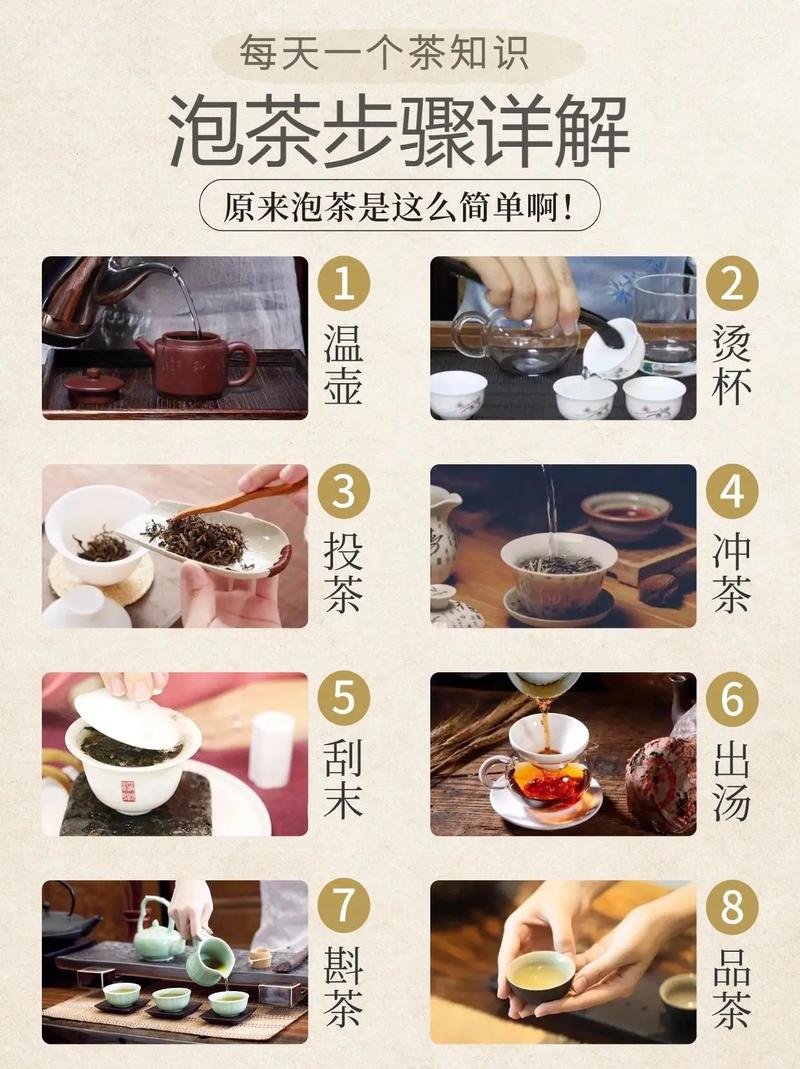 每天一个茶知识

泡茶步骤详解

原来泡茶是这么简单啊！

1 温壶

2 烫杯

3 投茶

4 冲茶

5 刮末

6 出汤

7 斟茶

8 品茶